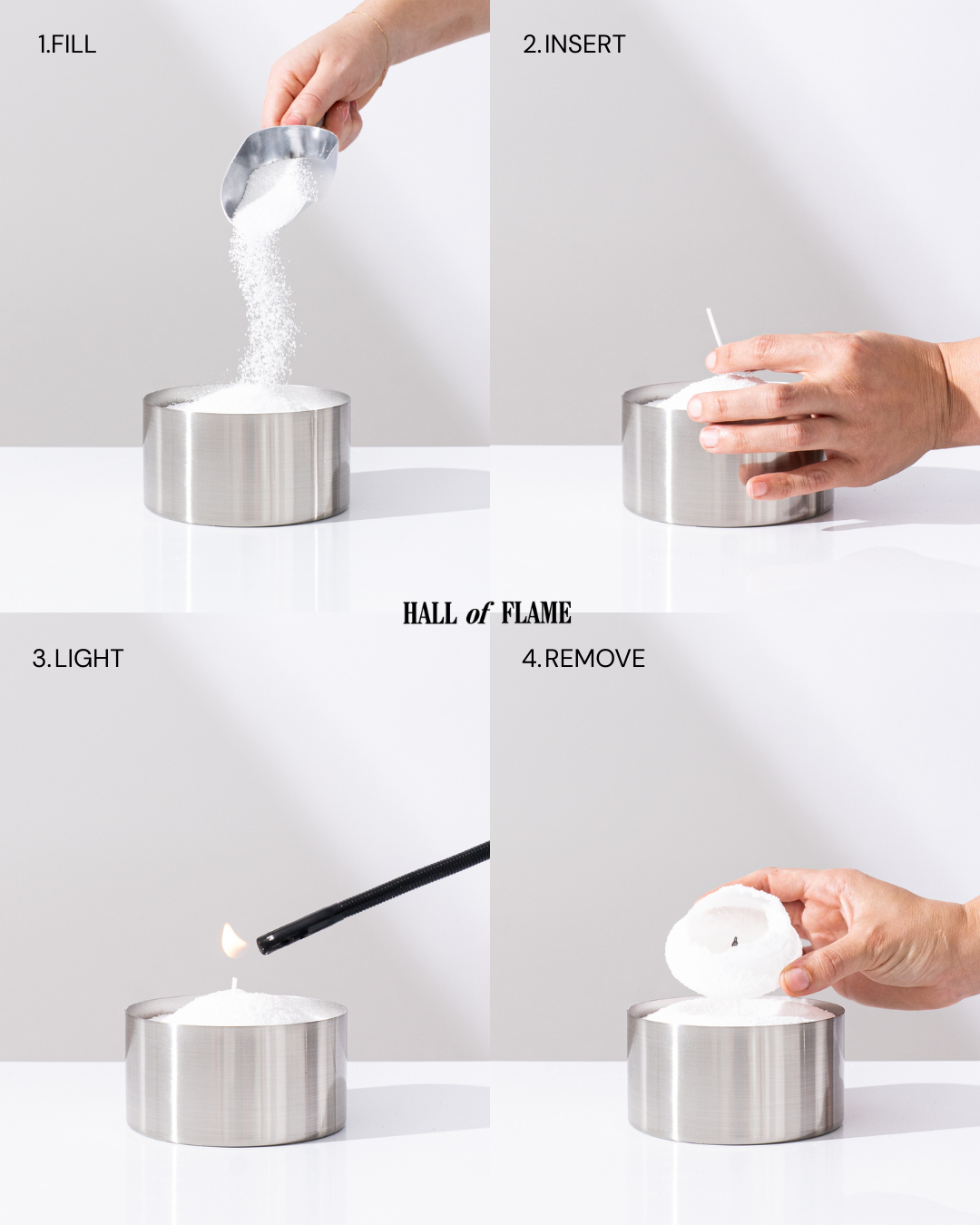 1.FILL

2.INSERT

HALL of FLAME

3.LIGHT

4.REMOVE